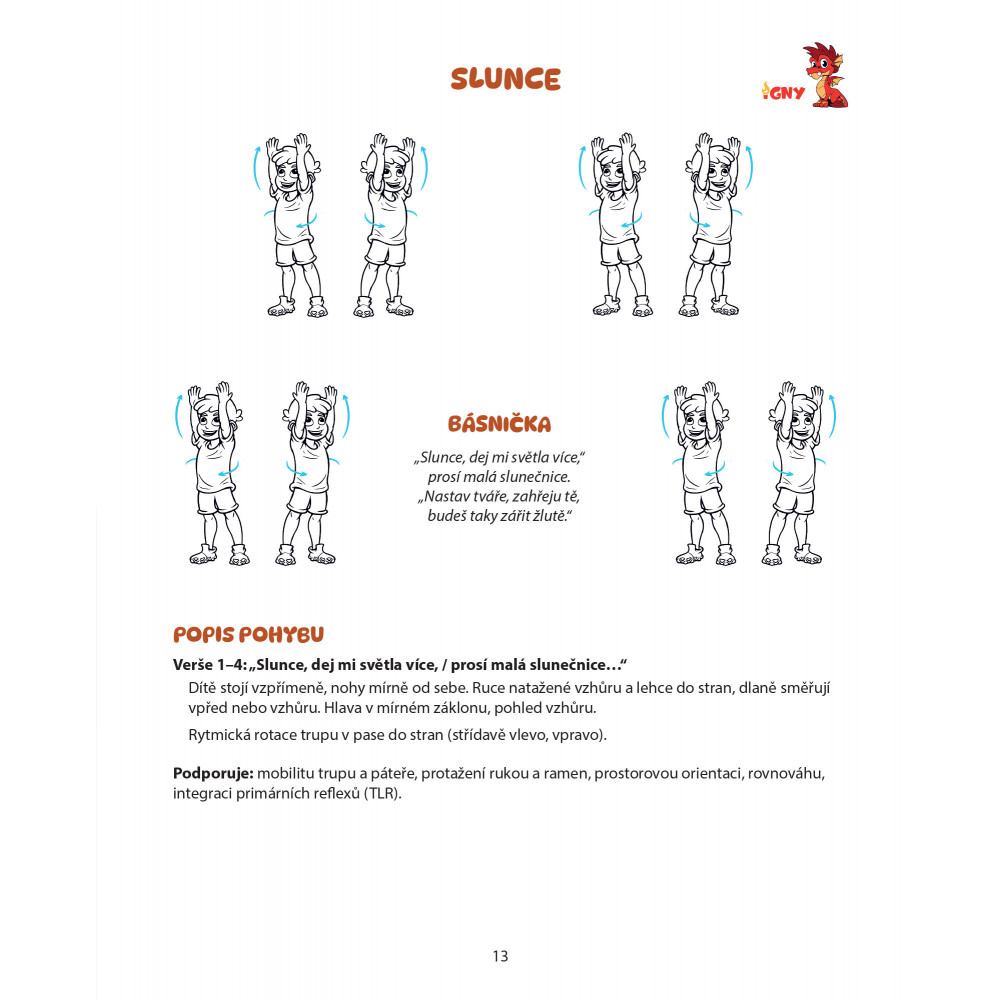 SLUNCE

IGNY

BÁSNIČKA

„Slunce, dej mi světla více,“
prosí malá slunečnice.
„Nastav tváře, zahřeju tě,
budeš taky zářit žlutě.“

POPIS POHYBU

Verše 1–4: „Slunce, dej mi světla více, / prosí malá slunečnice…“

Dítě stojí vzpřímeně, nohy mírně od sebe. Ruce natažené vzhůru a lehce do stran, dlaně směřují vpřed nebo vzhůru. Hlava v mírném záklonu, pohled vzhůru.

Rytmická rotace trupu v pase do stran (střídavě vlevo, vpravo).

Podporuje: mobilitu trupu a páteře, protažení rukou a ramen, prostorovou orientaci, rovnováhu, integraci primárních reflexů (TLR).

13